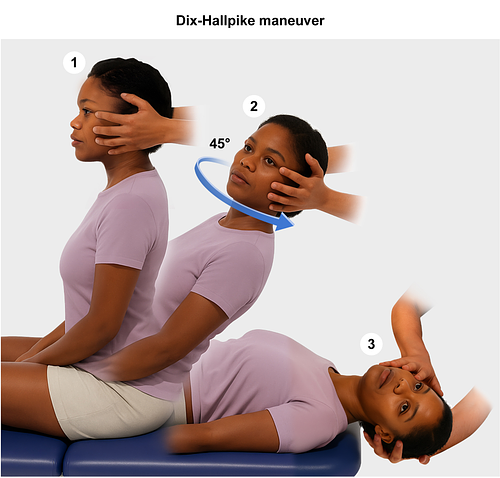 Dix-Hallpike maneuver

1

2

45°

3